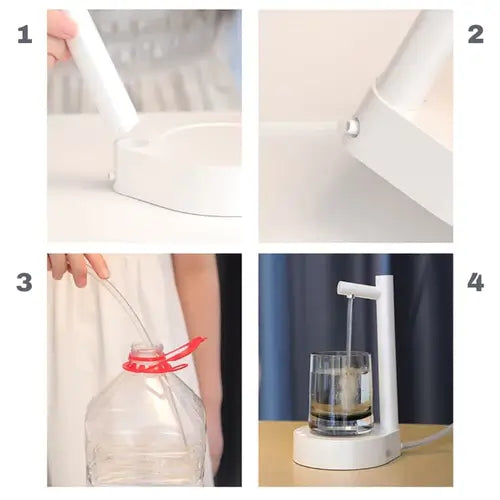 1

2

3

4