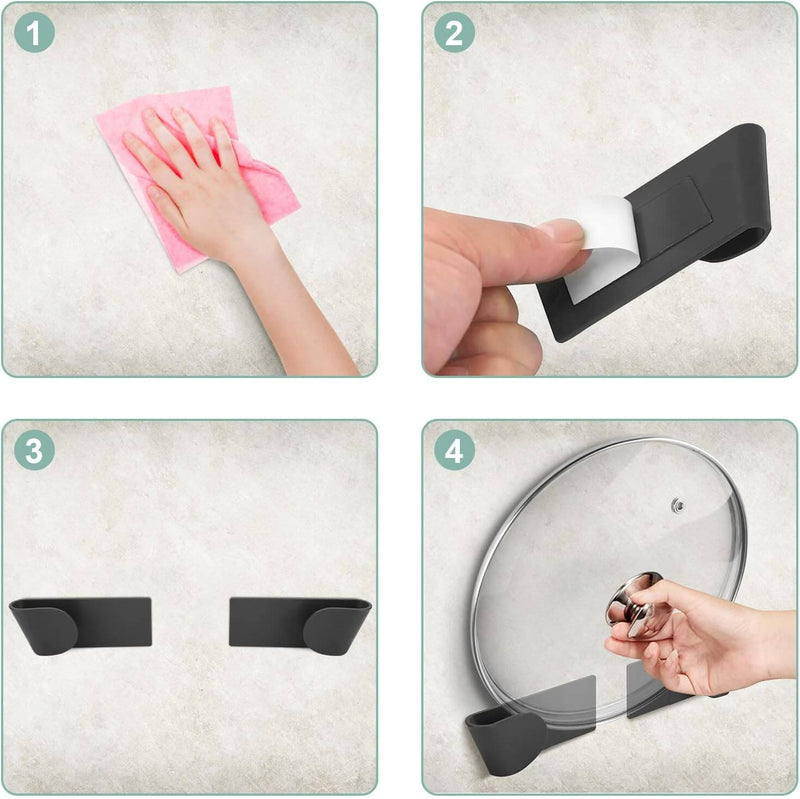 1

2

3

4