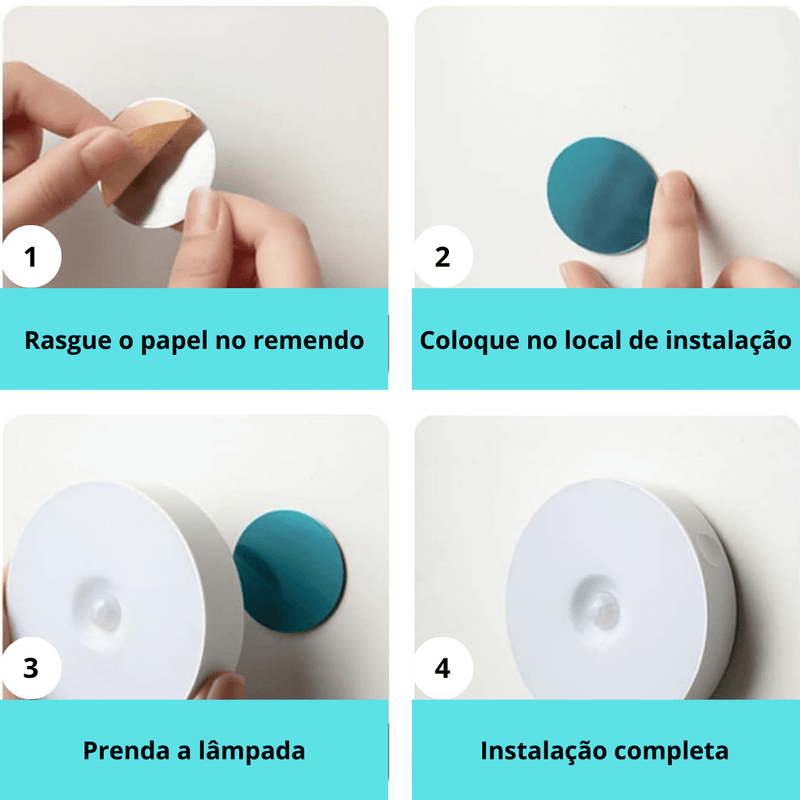 1

Rasgue o papel no remendo

2

Coloque no local de instalação

3

Prenda a lâmpada

4

Instalação completa